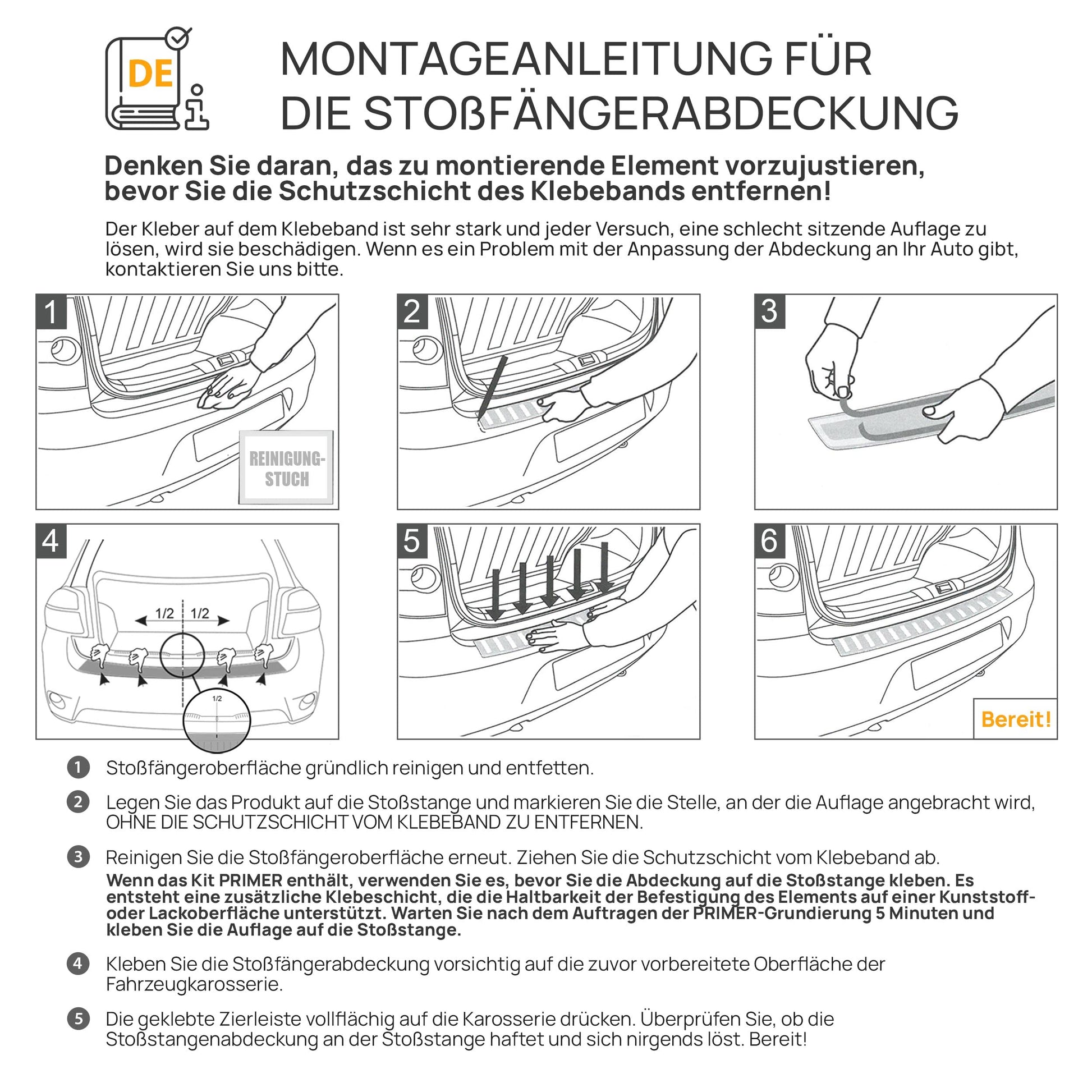 DE

MONTAGEANLEITUNG FÜR DIE STOßFÄNGERABDECKUNG

Denken Sie daran, das zu montierende Element vorzujustieren, bevor Sie die Schutzschicht des Klebebands entfernen!

Der Kleber auf dem Klebeband ist sehr stark und jeder Versuch, eine schlecht sitzende Auflage zu lösen, wird sie beschädigen. Wenn es ein Problem mit der Anpassung der Abdeckung an Ihr Auto gibt, kontaktieren Sie uns bitte.

1

REINIGUNG-STUCH

2

3

4

1/2 1/2

1/2

5

6

Bereit!

1 Stoßfängeroberfläche gründlich reinigen und entfetten.

2 Legen Sie das Produkt auf die Stoßstange und markieren Sie die Stelle, an der die Auflage angebracht wird, OHNE DIE SCHUTZSCHICHT VOM KLEBEBAND ZU ENTFERNEN.

3 Reinigen Sie die Stoßfängeroberfläche erneut. Ziehen Sie die Schutzschicht vom Klebeband ab.
Wenn das Kit PRIMER enthält, verwenden Sie es, bevor Sie die Abdeckung auf die Stoßstange kleben. Es entsteht eine zusätzliche Klebeschicht, die die Haltbarkeit der Befestigung des Elements auf einer Kunststoff- oder Lackoberfläche unterstützt. Warten Sie nach dem Auftragen der PRIMER-Grundierung 5 Minuten und kleben Sie die Auflage auf die Stoßstange.

4 Kleben Sie die Stoßfängerabdeckung vorsichtig auf die zuvor vorbereitete Oberfläche der Fahrzeugkarosserie.

5 Die geklebte Zierleiste vollflächig auf die Karosserie drücken. Überprüfen Sie, ob die Stoßstangenabdeckung an der Stoßstange haftet und sich nirgends löst. Bereit!