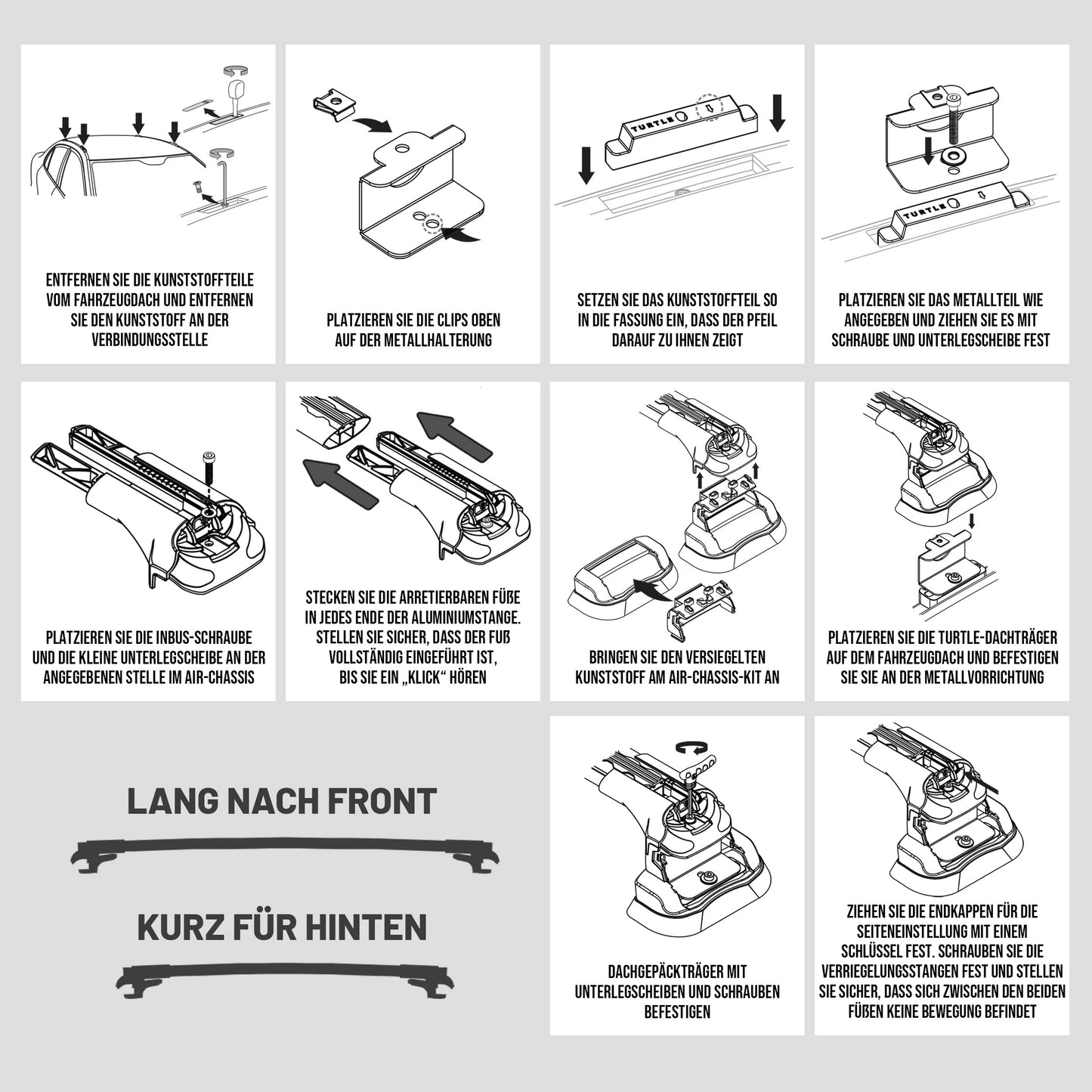 ENTFERNEN SIE DIE KUNSTSTOFFTEILE VOM FAHRZEUGDACH UND ENTFERNEN SIE DEN KUNSTSTOFF AN DER VERBINDUNGSSTELLE

PLATZIEREN SIE DIE CLIPS OBEN AUF DER METALLHALTERUNG

TURTLE

SETZEN SIE DAS KUNSTSTOFFTEIL SO IN DIE FASSUNG EIN, DASS DER PFEIL DARAUF ZU IHNEN ZEIGT

TURTLE

PLATZIEREN SIE DAS METALLTEIL WIE ANGEGEBEN UND ZIEHEN SIE ES MIT SCHRAUBE UND UNTERLEGSCHEIBE FEST

PLATZIEREN SIE DIE INBUS-SCHRAUBE UND DIE KLEINE UNTERLEGSCHEIBE AN DER ANGEGEBENEN STELLE IM AIR-CHASSIS

STECKEN SIE DIE ARRETIERBAREN FÜßE IN JEDES ENDE DER ALUMINIUMSTANGE. STELLEN SIE SICHER, DASS DER FUß VOLLSTÄNDIG EINGEFÜHRT IST, BIS SIE EIN „KLICK“ HÖREN

BRINGEN SIE DEN VERSIEGELTEN KUNSTSTOFF AM AIR-CHASSIS-KIT AN

PLATZIEREN SIE DIE TURTLE-DACHTRÄGER AUF DEM FAHRZEUGDACH UND BEFESTIGEN SIE SIE AN DER METALLVORRICHTUNG

LANG NACH FRONT

KURZ FÜR HINTEN

DACHGEPÄCKTRÄGER MIT UNTERLEGSCHEIBEN UND SCHRAUBEN BEFESTIGEN

ZIEHEN SIE DIE ENDKAPPEN FÜR DIE SEITENEINSTELLUNG MIT EINEM SCHLÜSSEL FEST. SCHRAUBEN SIE DIE VERRIEGELUNGSSTANGEN FEST UND STELLEN SIE SICHER, DASS SICH ZWISCHEN DEN BEIDEN FÜßEN KEINE BEWEGUNG BEFINDET