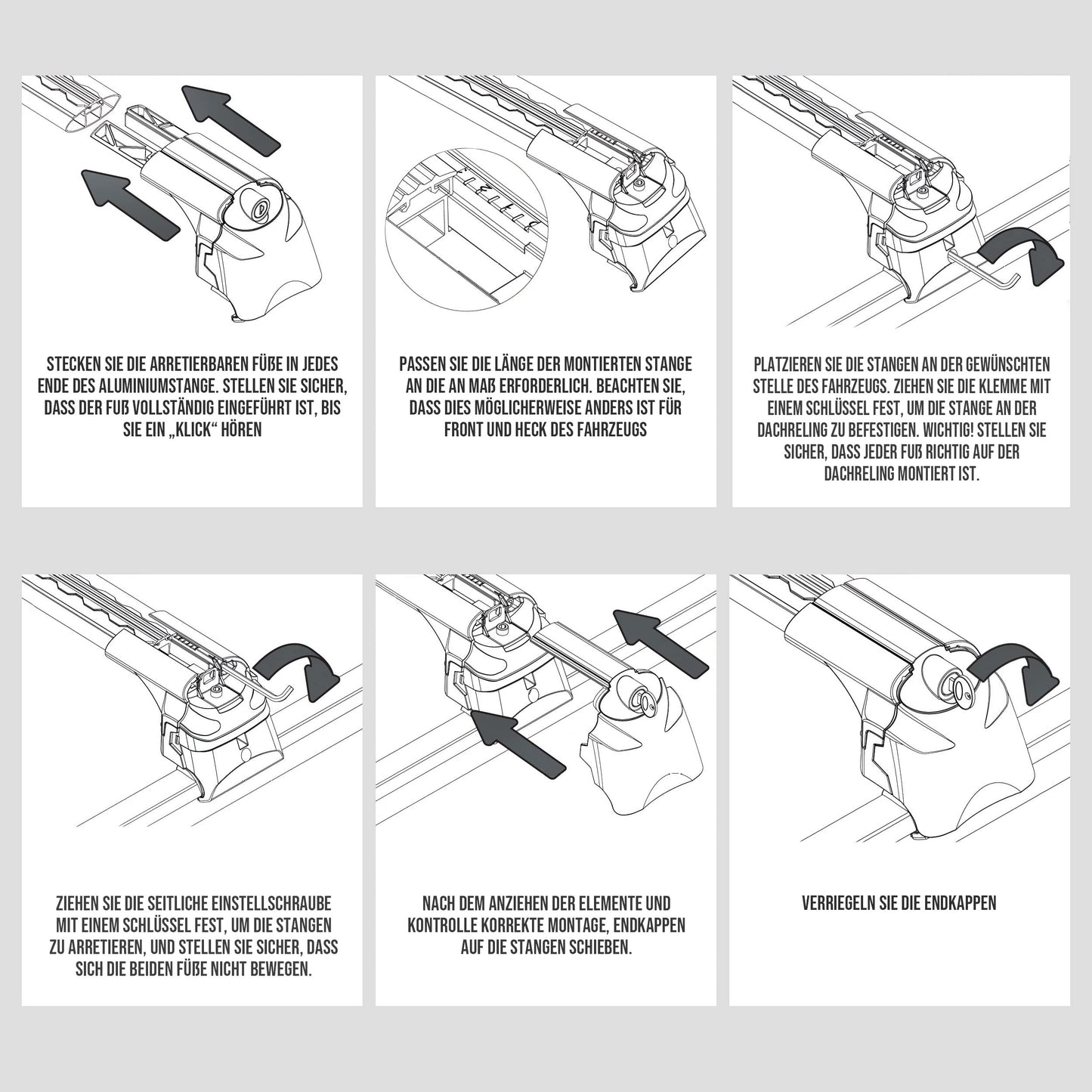 STECKEN SIE DIE ARRETIERBAREN FÜßE IN JEDES ENDE DES ALUMINIUMSTANGE. STELLEN SIE SICHER, DASS DER FUß VOLLSTÄNDIG EINGEFÜHRT IST, BIS SIE EIN „KLICK“ HÖREN

PASSEN SIE DIE LÄNGE DER MONTIERTEN STANGE AN DIE AN MAß ERFORDERLICH. BEACHTEN SIE, DASS DIES MÖGLICHERWEISE ANDERS IST FÜR FRONT UND HECK DES FAHRZEUGS

PLATZIEREN SIE DIE STANGEN AN DER GEWÜNSCHTEN STELLE DES FAHRZEUGS. ZIEHEN SIE DIE KLEMME MIT EINEM SCHLÜSSEL FEST, UM DIE STANGE AN DER DACHRELING ZU BEFESTIGEN. WICHTIG! STELLEN SIE SICHER, DASS JEDER FUß RICHTIG AUF DER DACHRELING MONTIERT IST.

ZIEHEN SIE DIE SEITLICHE EINSTELLSCHRAUBE MIT EINEM SCHLÜSSEL FEST, UM DIE STANGEN ZU ARRETIEREN, UND STELLEN SIE SICHER, DASS SICH DIE BEIDEN FÜßE NICHT BEWEGEN.

NACH DEM ANZIEHEN DER ELEMENTE UND KONTROLLE KORREKTE MONTAGE, ENDKAPPEN AUF DIE STANGEN SCHIEBEN.

VERRIEGELN SIE DIE ENDKAPPEN