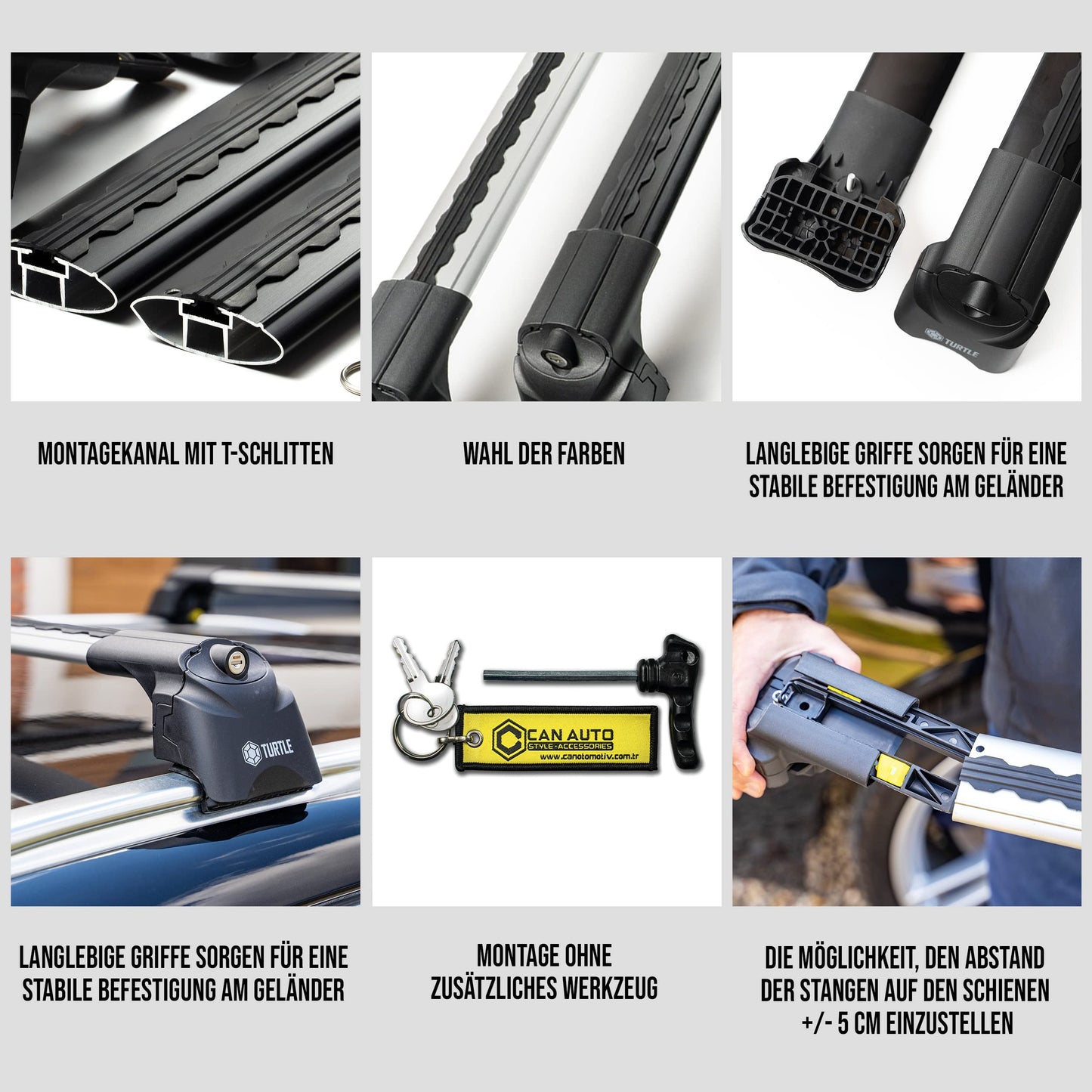 TURTLE

MONTAGEKANAL MIT T-SCHLITTEN

WAHL DER FARBEN

LANGLEBIGE GRIFFE SORGEN FÜR EINE STABILE BEFESTIGUNG AM GELÄNDER

TURTLE

CAN AUTO
STYLE-ACCESSORIES
www.canotomotiv.com.tr

LANGLEBIGE GRIFFE SORGEN FÜR EINE STABILE BEFESTIGUNG AM GELÄNDER

MONTAGE OHNE ZUSÄTZLICHES WERKZEUG

DIE MÖGLICHKEIT, DEN ABSTAND DER STANGEN AUF DEN SCHIENEN +/- 5 CM EINZUSTELLEN