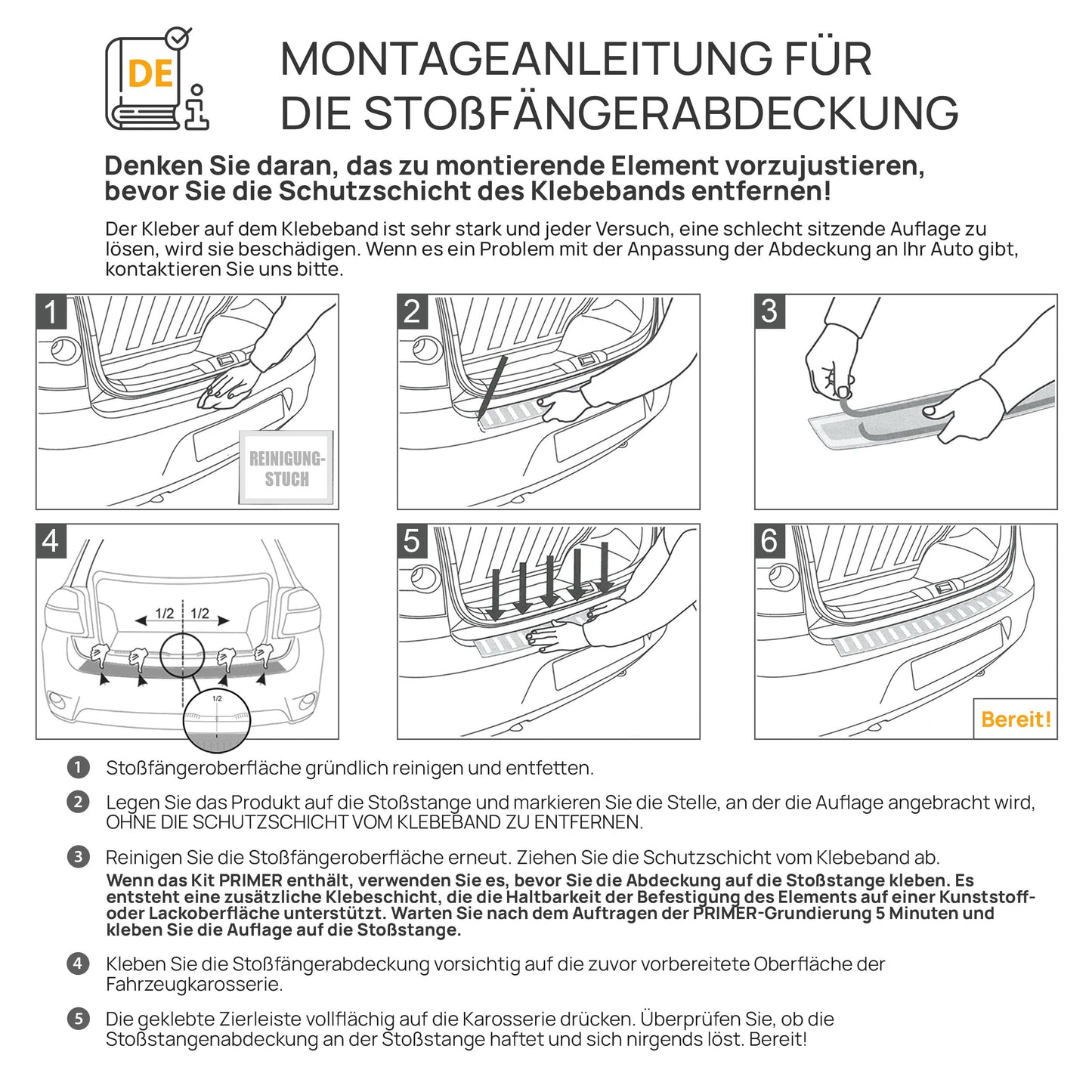 DE

MONTAGEANLEITUNG FÜR DIE STOßFÄNGERABDECKUNG

Denken Sie daran, das zu montierende Element vorzujustieren, bevor Sie die Schutzschicht des Klebebands entfernen!

Der Kleber auf dem Klebeband ist sehr stark und jeder Versuch, eine schlecht sitzende Auflage zu lösen, wird sie beschädigen. Wenn es ein Problem mit der Anpassung der Abdeckung an Ihr Auto gibt, kontaktieren Sie uns bitte.

1

REINIGUNG-STUCH

2

3

4

1/2 1/2

1/2

5

6

Bereit!

1 Stoßfängeroberfläche gründlich reinigen und entfetten.

2 Legen Sie das Produkt auf die Stoßstange und markieren Sie die Stelle, an der die Auflage angebracht wird, OHNE DIE SCHUTZSCHICHT VOM KLEBEBAND ZU ENTFERNEN.

3 Reinigen Sie die Stoßfängeroberfläche erneut. Ziehen Sie die Schutzschicht vom Klebeband ab.
Wenn das Kit PRIMER enthält, verwenden Sie es, bevor Sie die Abdeckung auf die Stoßstange kleben. Es entsteht eine zusätzliche Klebeschicht, die die Haltbarkeit der Befestigung des Elements auf einer Kunststoff- oder Lackoberfläche unterstützt. Warten Sie nach dem Auftragen der PRIMER-Grundierung 5 Minuten und kleben Sie die Auflage auf die Stoßstange.

4 Kleben Sie die Stoßfängerabdeckung vorsichtig auf die zuvor vorbereitete Oberfläche der Fahrzeugkarosserie.

5 Die geklebte Zierleiste vollflächig auf die Karosserie drücken. Überprüfen Sie, ob die Stoßstangenabdeckung an der Stoßstange haftet und sich nirgends löst. Bereit!