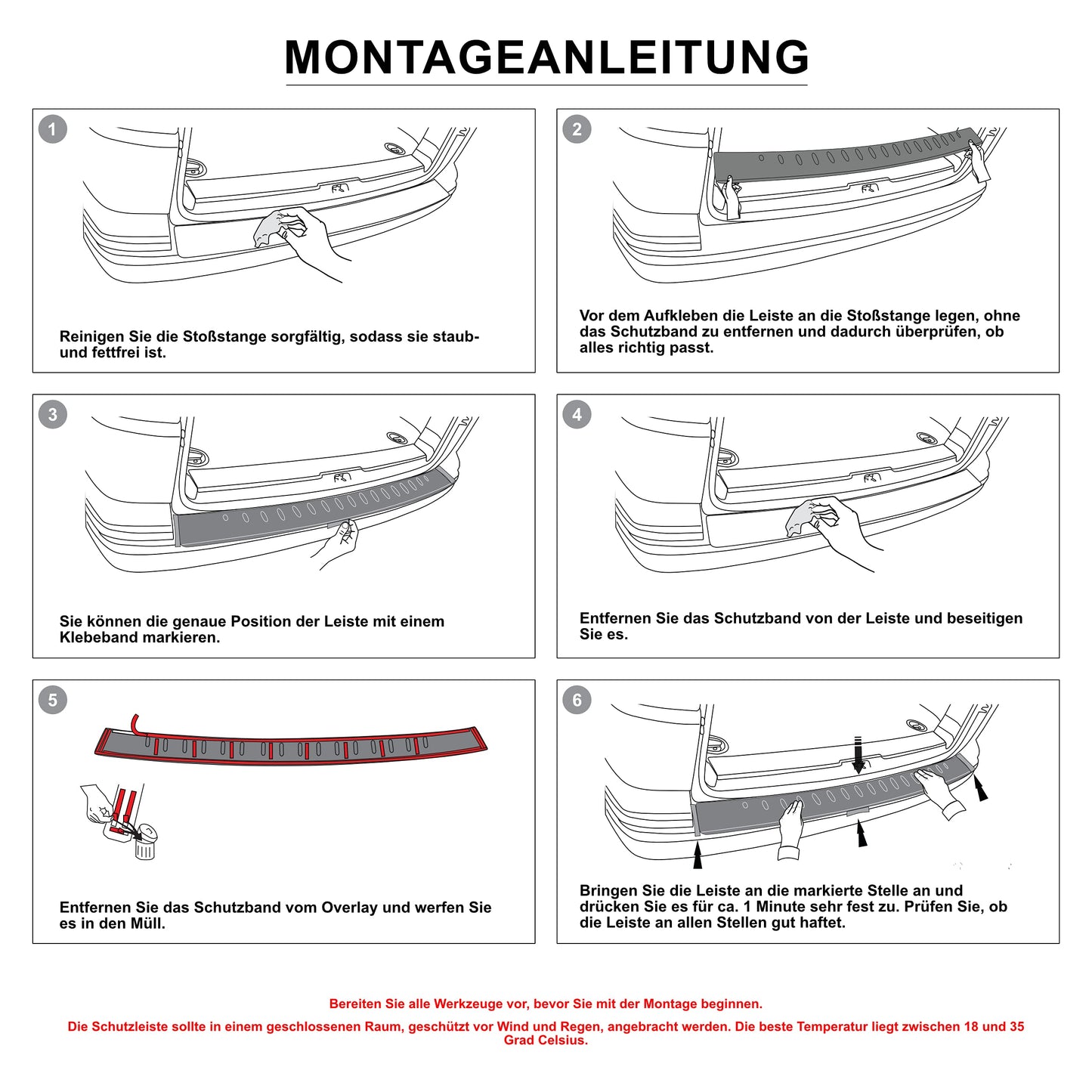 MONTAGEANLEITUNG

1

Reinigen Sie die Stoßstange sorgfältig, sodass sie staub- und fettfrei ist.

2

Vor dem Aufkleben die Leiste an die Stoßstange legen, ohne das Schutzband zu entfernen und dadurch überprüfen, ob alles richtig passt.

3

Sie können die genaue Position der Leiste mit einem Klebeband markieren.

4

Entfernen Sie das Schutzband von der Leiste und beseitigen Sie es.

5

Entfernen Sie das Schutzband vom Overlay und werfen Sie es in den Müll.

6

Bringen Sie die Leiste an die markierte Stelle an und drücken Sie es für ca. 1 Minute sehr fest zu. Prüfen Sie, ob die Leiste an allen Stellen gut haftet.

Bereiten Sie alle Werkzeuge vor, bevor Sie mit der Montage beginnen.

Die Schutzleiste sollte in einem geschlossenen Raum, geschützt vor Wind und Regen, angebracht werden. Die beste Temperatur liegt zwischen 18 und 35 Grad Celsius.